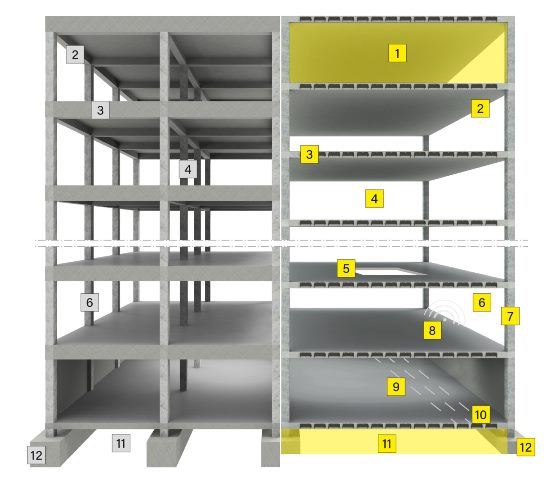 2
3
4
6
11
12
1
2
3
4
5
6
7
8
9
10
11
12